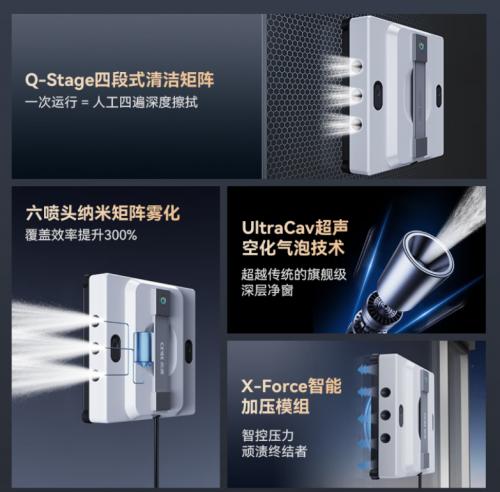 Q-Stage四段式清洁矩阵
一次运行 = 人工四遍深度擦拭

六喷头纳米矩阵雾化
覆盖效率提升300%

UltraCav超声空化气泡技术
超越传统的旗舰级深层净窗

X-Force智能加压模组
智控压力
顽渍终结者